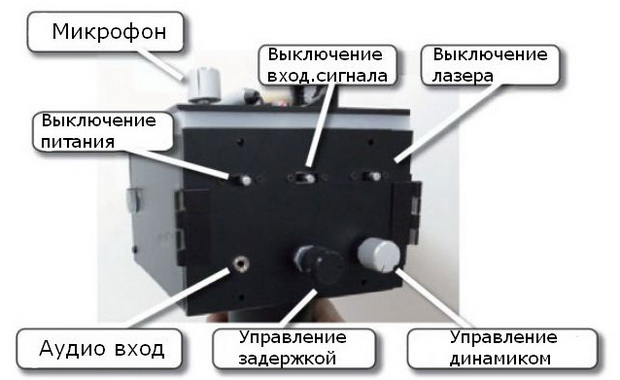 Микрофон

Выключение вход.сигнала

Выключение лазера

Выключение питания

Аудио вход

Управление задержкой

Управление динамиком